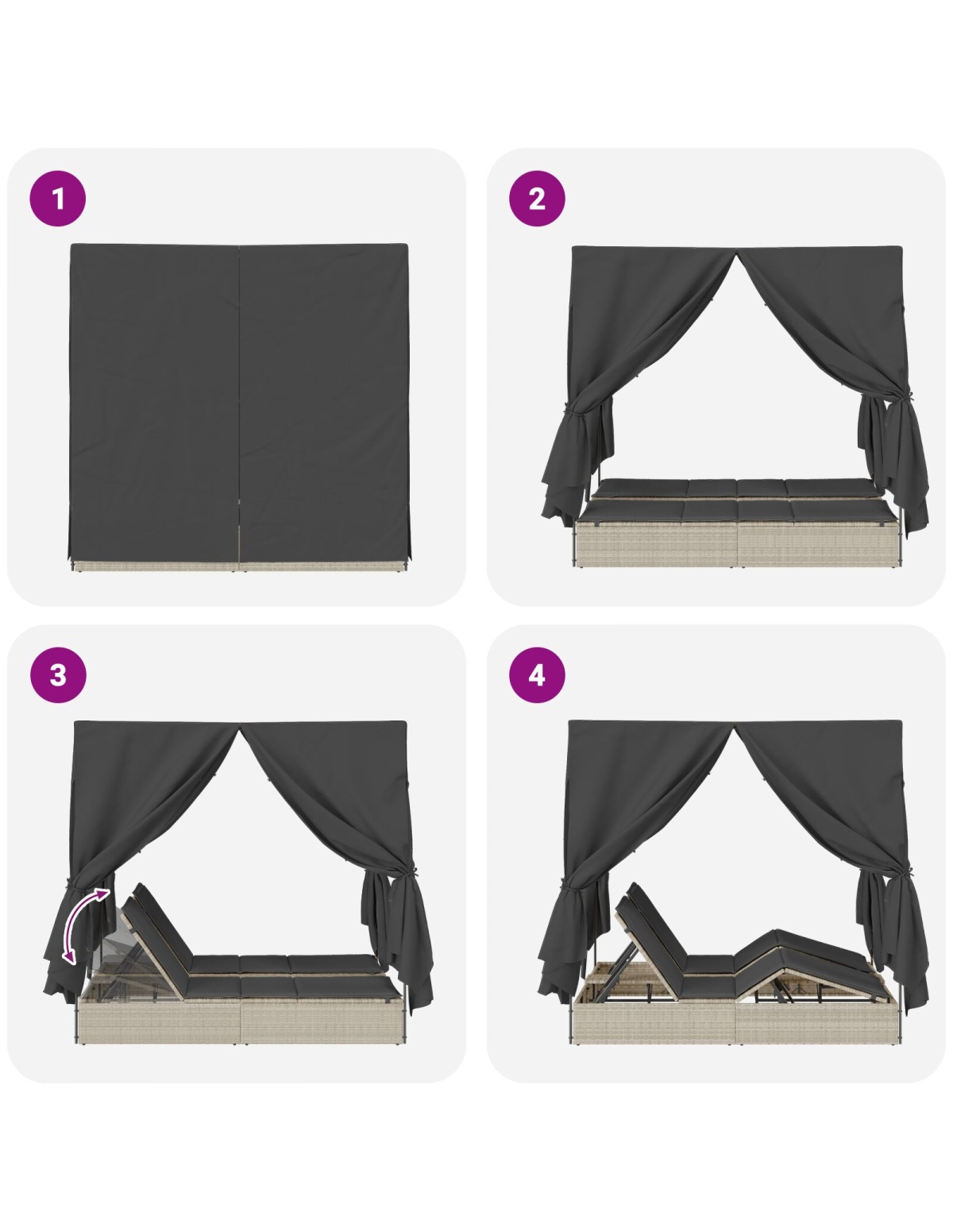 1

2

3

4