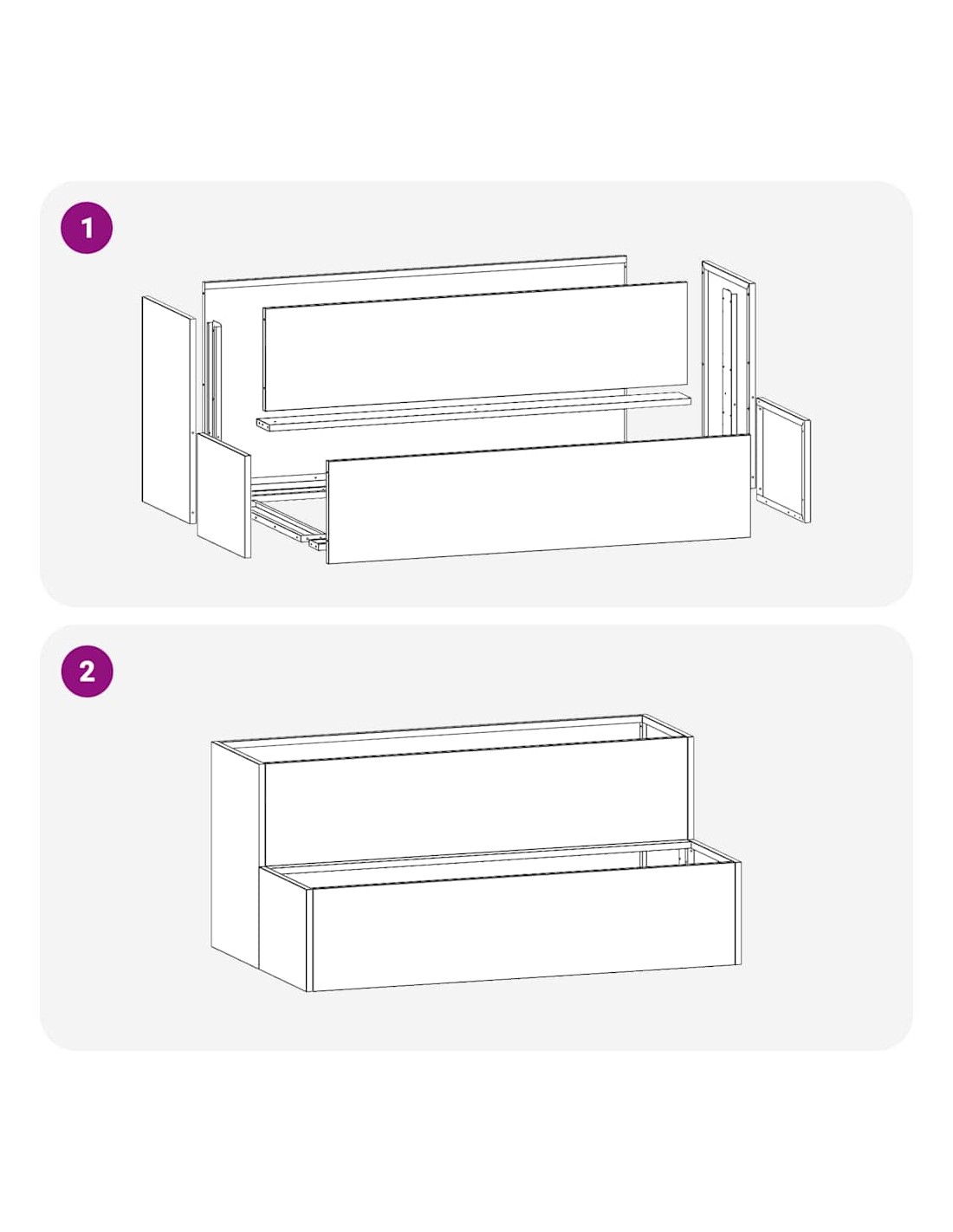 1

2