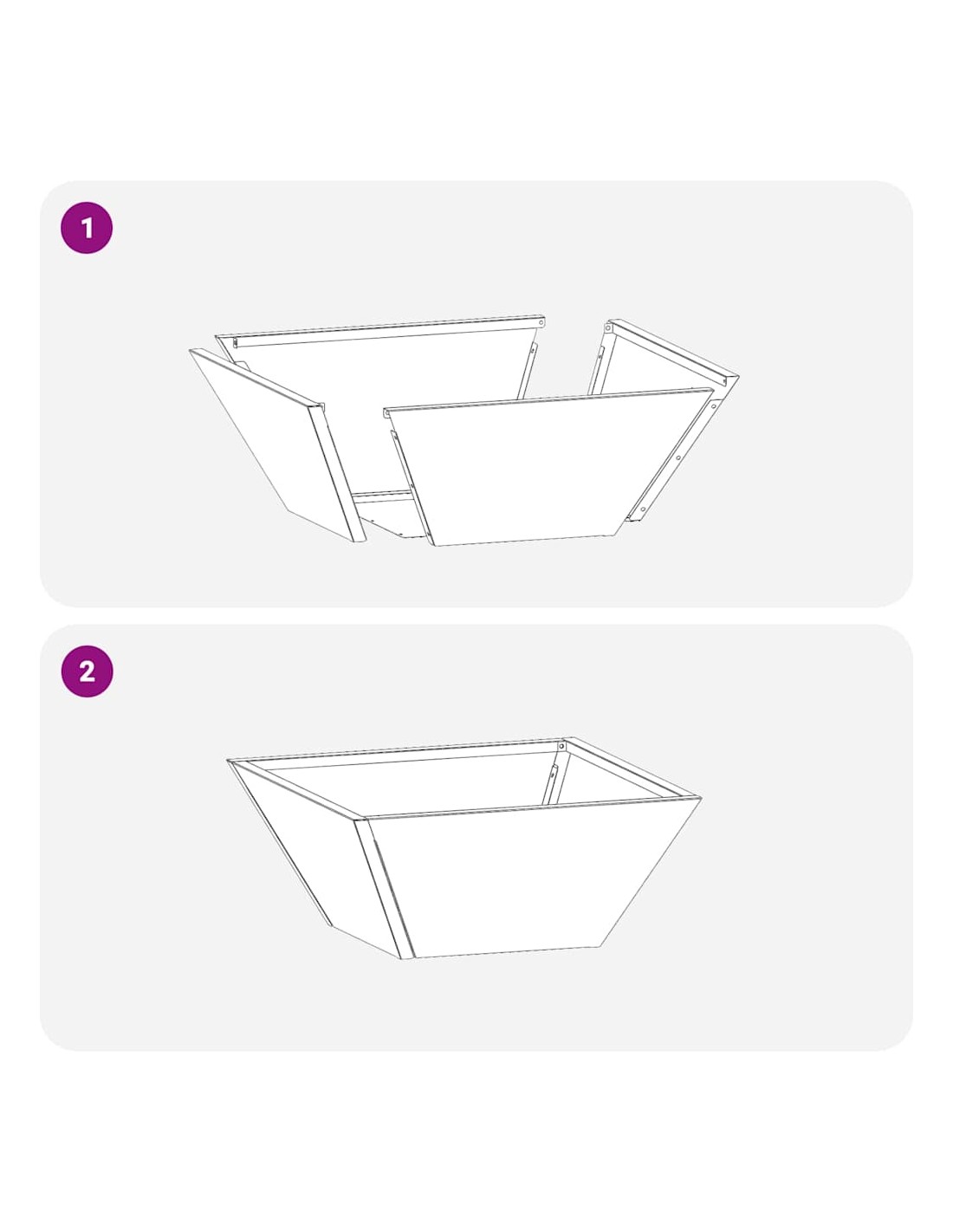 1

2