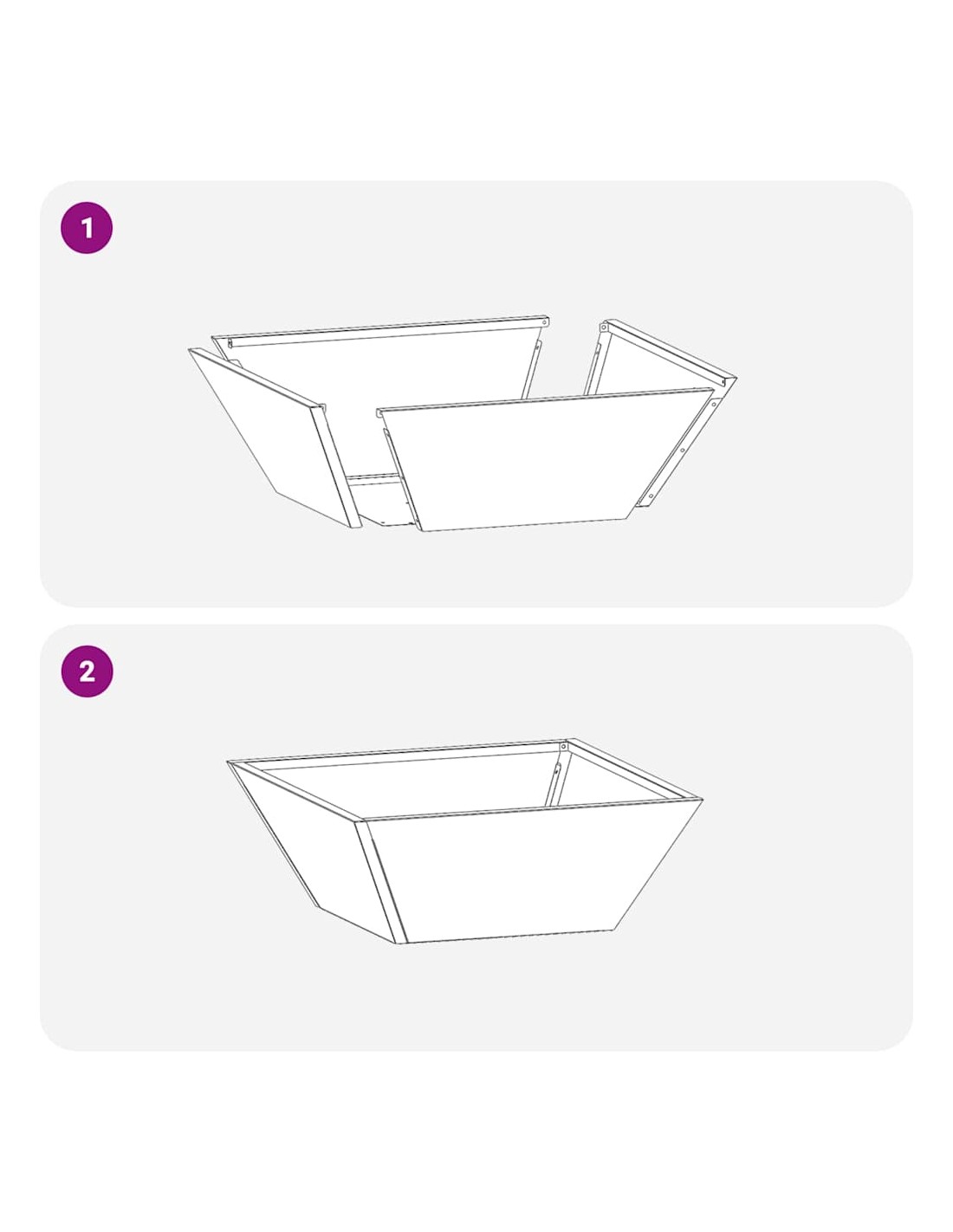 1

2