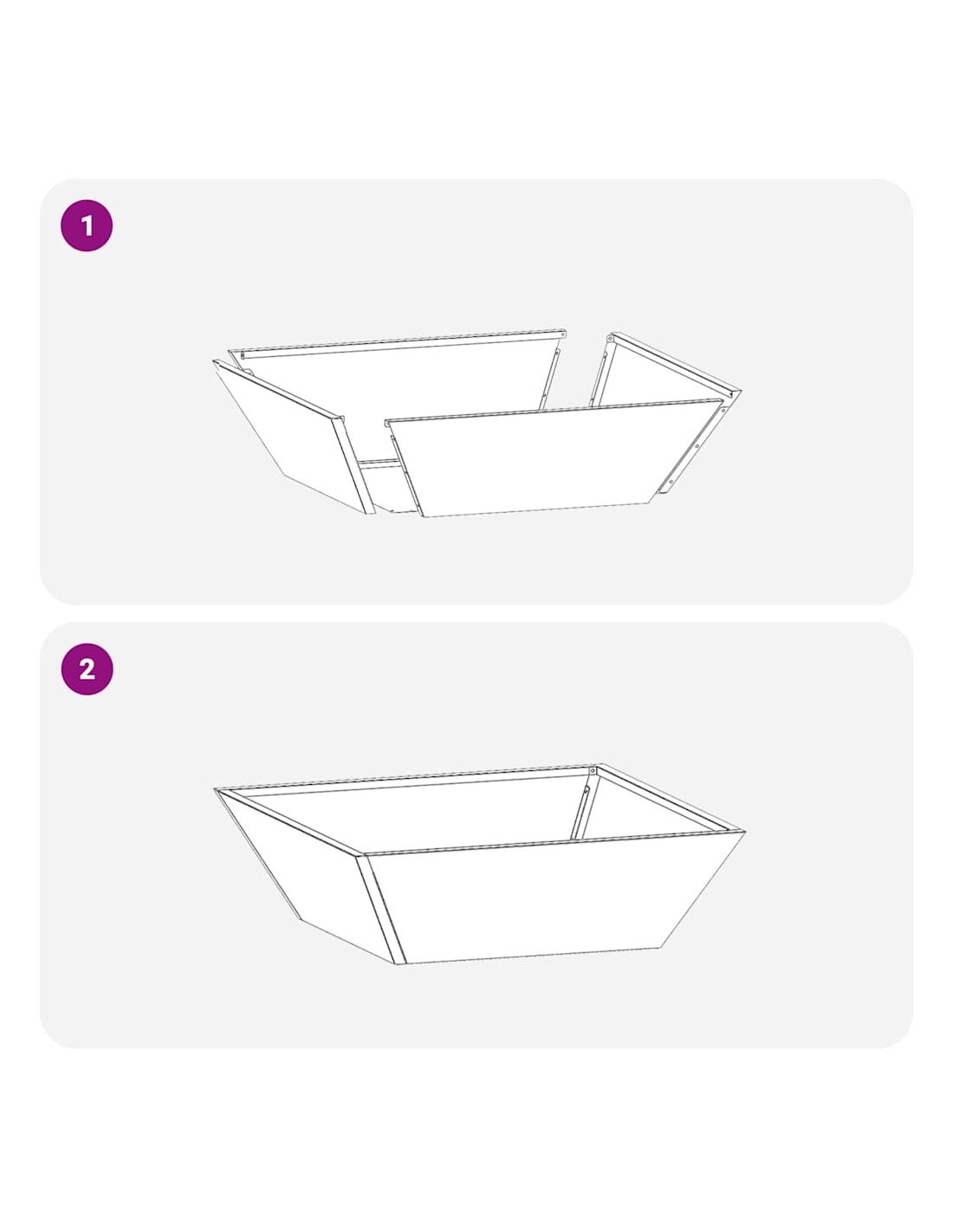 1

2