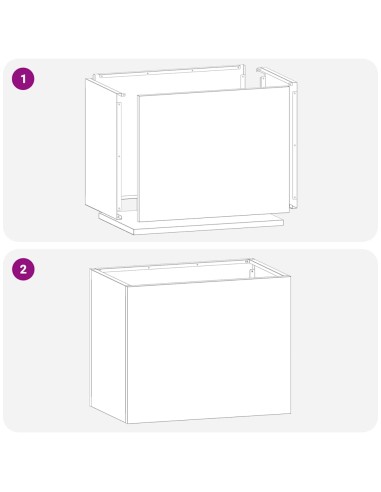 1

2