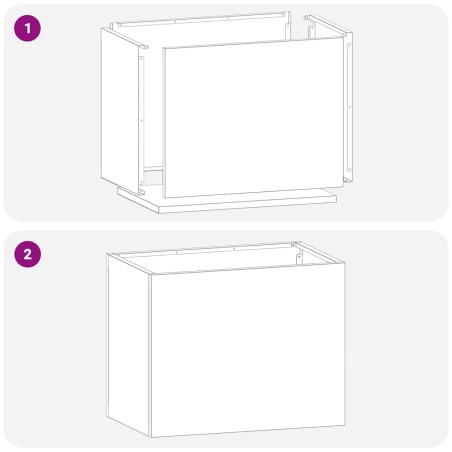 1

2