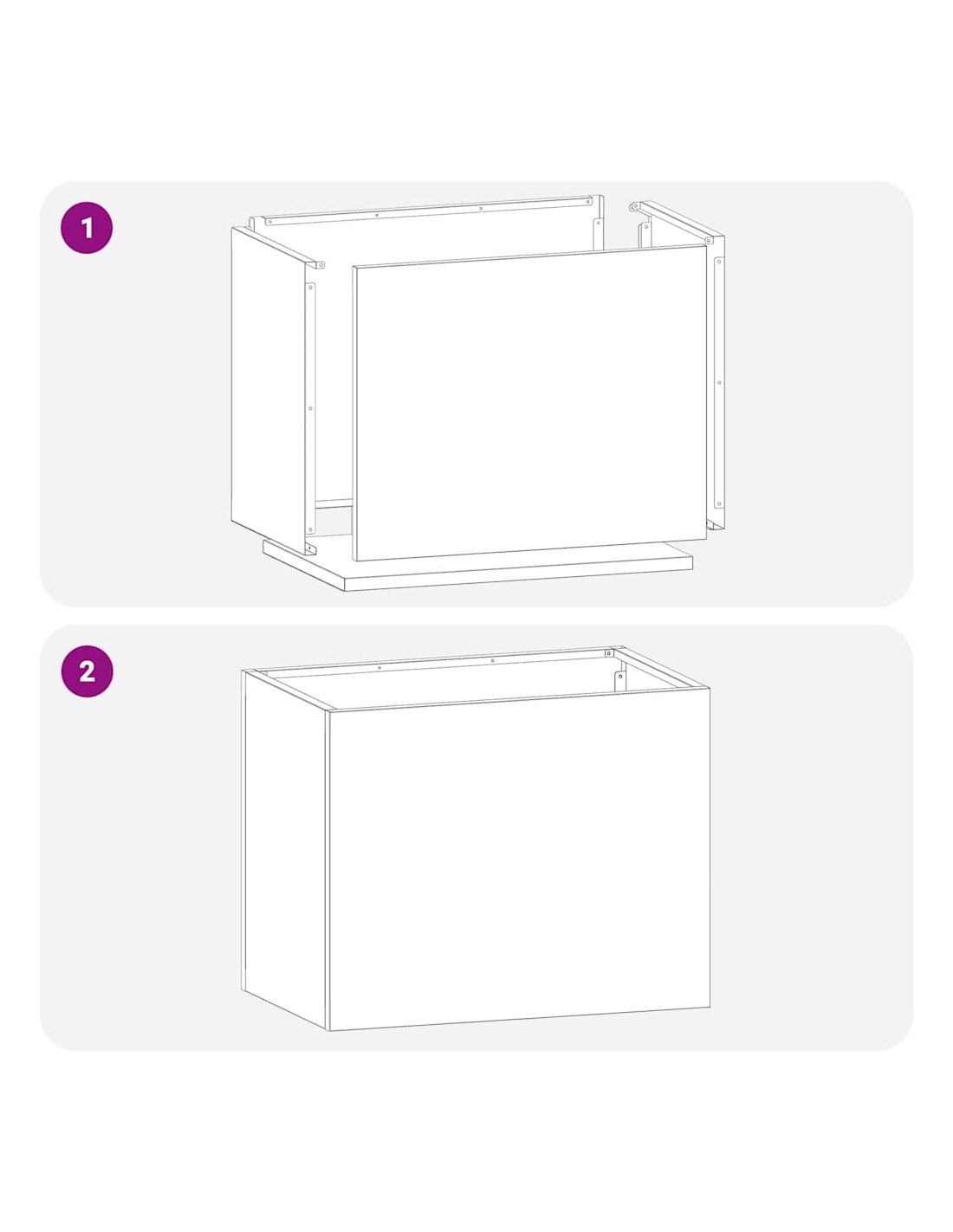 1

2