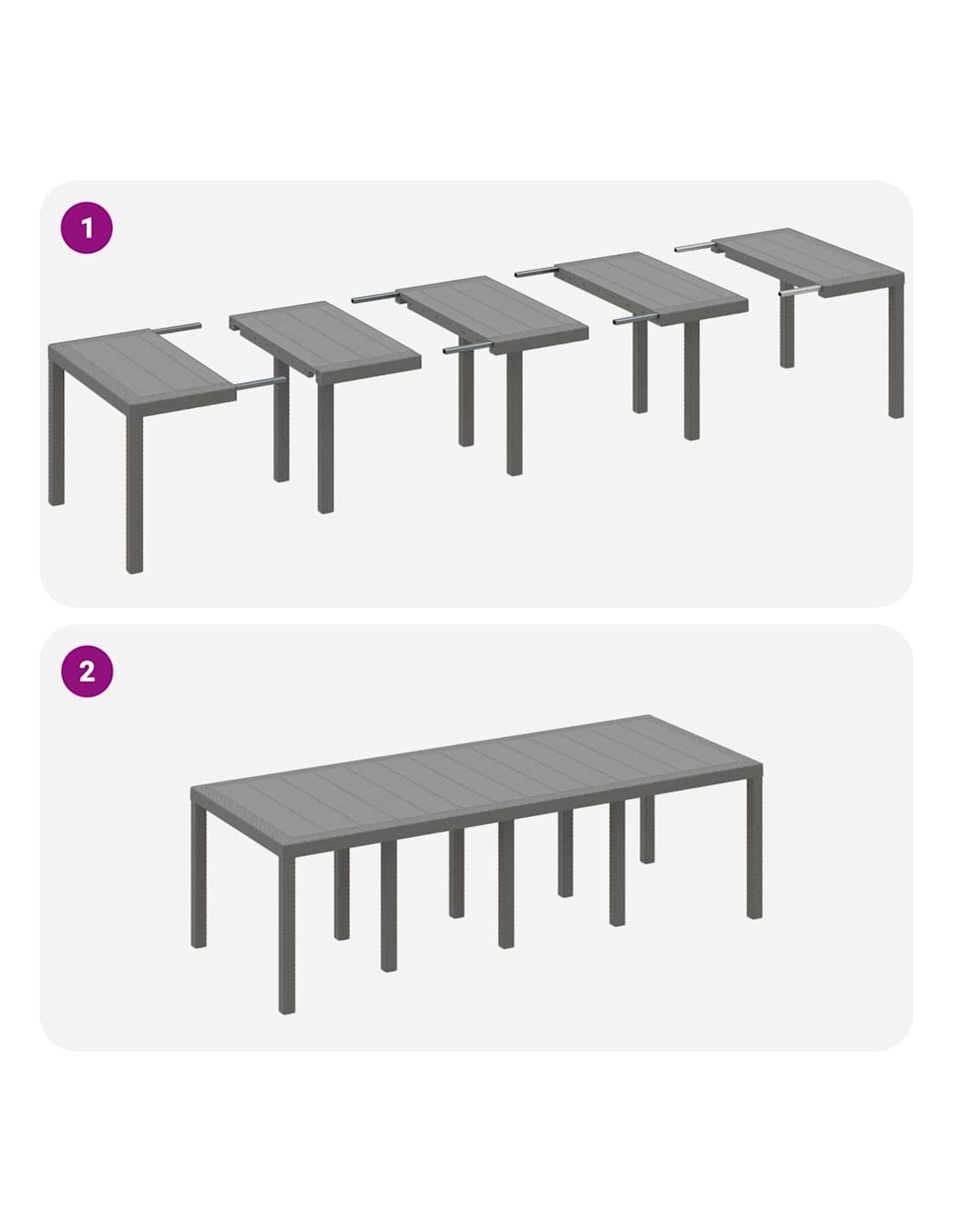 1

2