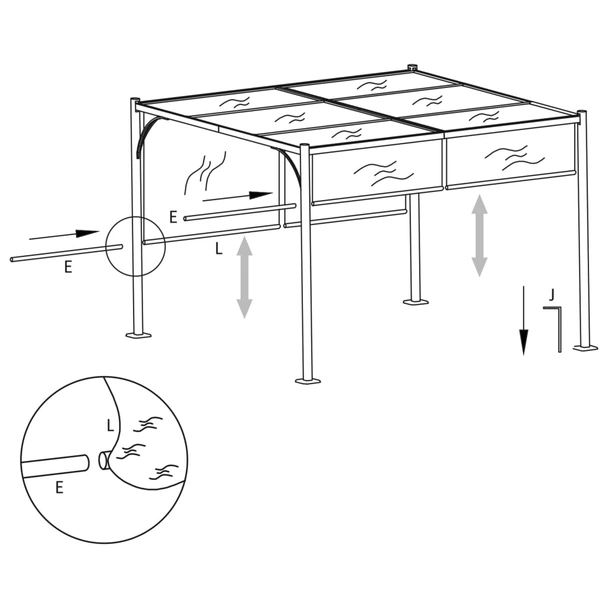 E
E
L
J
L
E